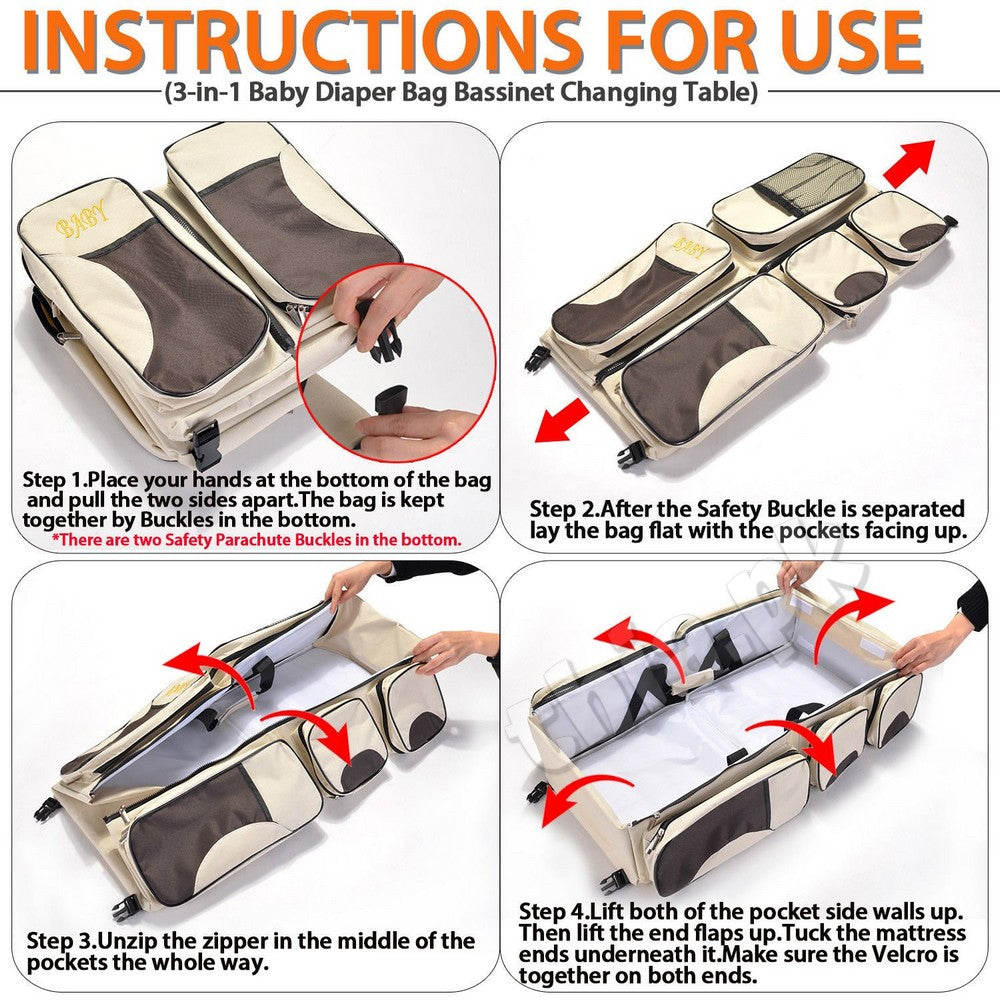 INSTRUCTIONS FOR USE
(3-in-1 Baby Diaper Bag Bassinet Changing Table)

BABY

Step 1.Place your hands at the bottom of the bag and pull the two sides apart.The bag is kept together by Buckles in the bottom.
*There are two Safety Parachute Buckles in the bottom.

BABY

Step 2.After the Safety Buckle is separated lay the bag flat with the pockets facing up.

Step 3.Unzip the zipper in the middle of the pockets the whole way.

Step 4.Lift both of the pocket side walls up. Then lift the end flaps up.Tuck the mattress ends underneath it.Make sure the Velcro is together on both ends.